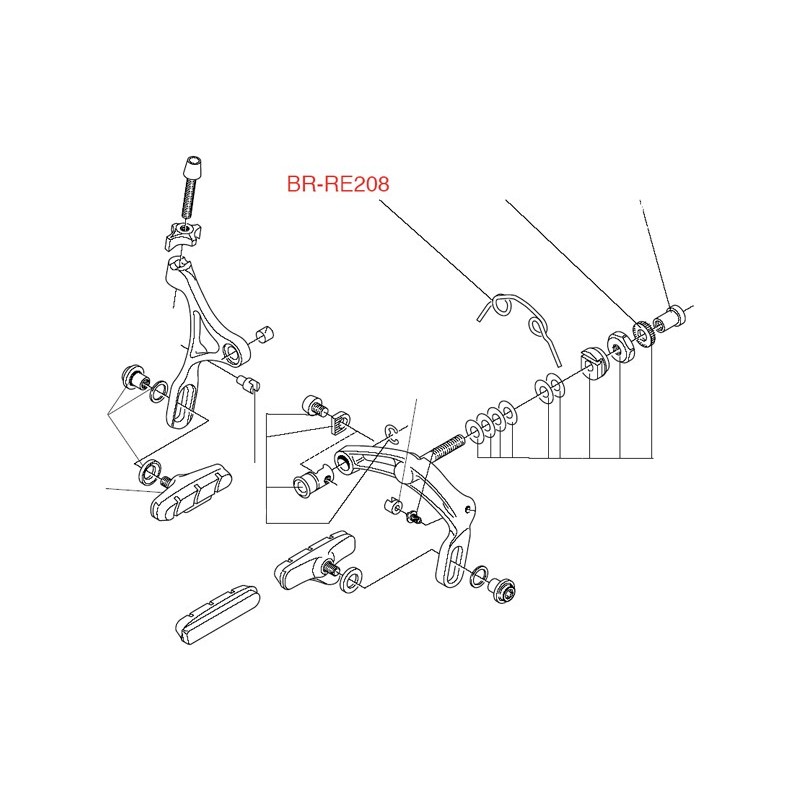 BR-RE208