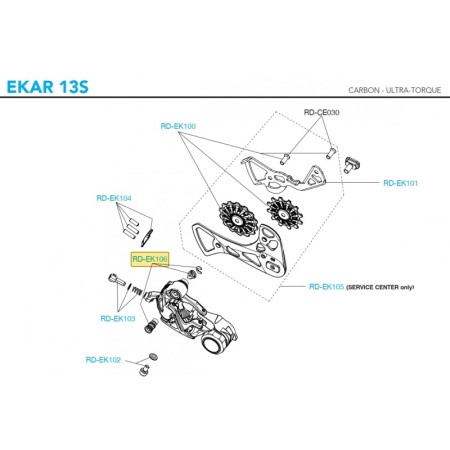 EKAR 13S

CARBON - ULTRA-TORQUE

RD-CE030

RD-EK100

RD-EK101

RD-EK104

RD-EK106

RD-EK105 (SERVICE CENTER only)

RD-EK103

RD-EK102